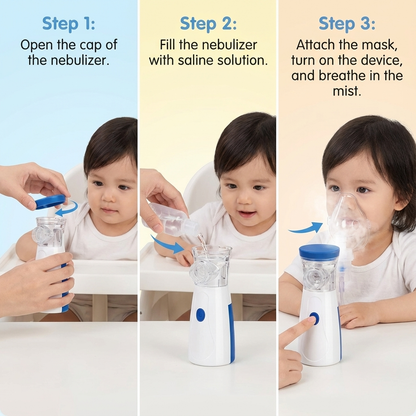 Step 1:
Open the cap of the nebulizer.

Step 2:
Fill the nebulizer with saline solution.

Step 3:
Attach the mask, turn on the device, and breathe in the mist.