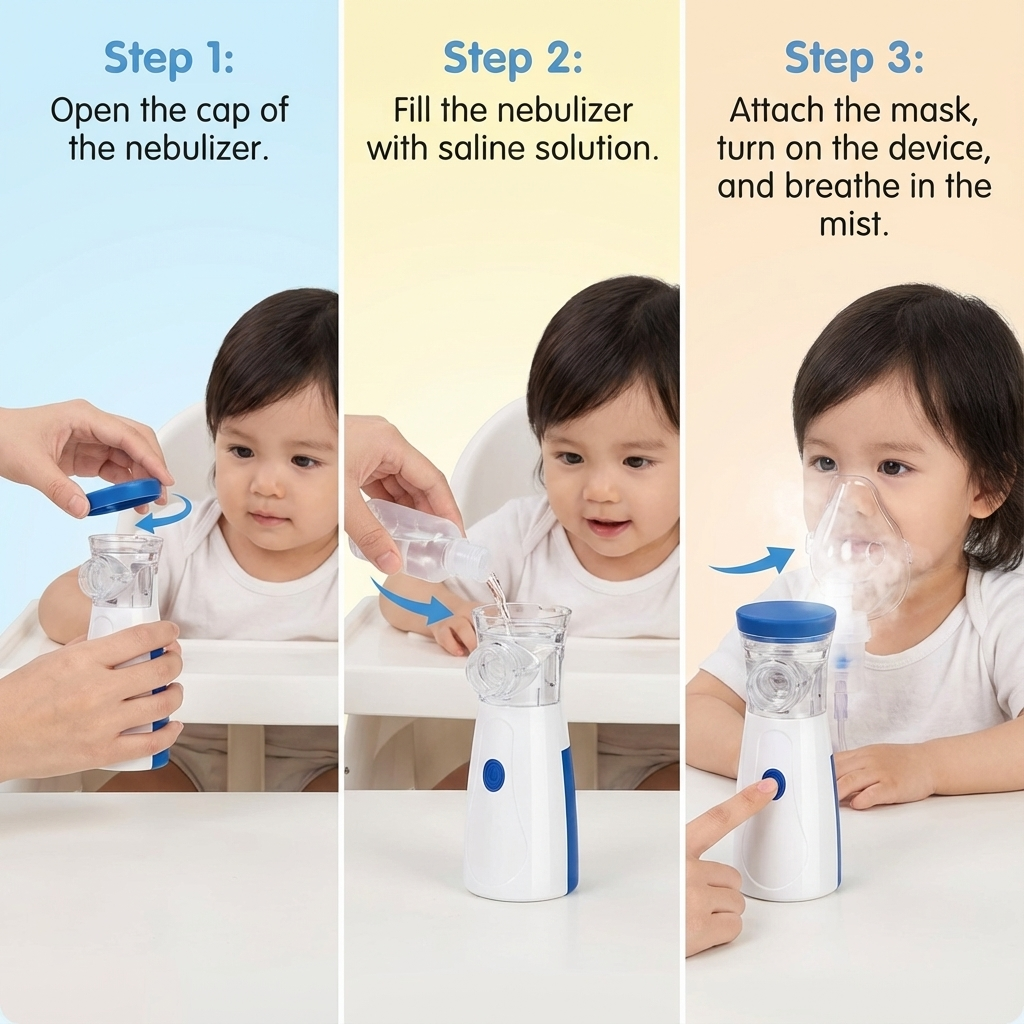 Step 1:
Open the cap of the nebulizer.

Step 2:
Fill the nebulizer with saline solution.

Step 3:
Attach the mask, turn on the device, and breathe in the mist.